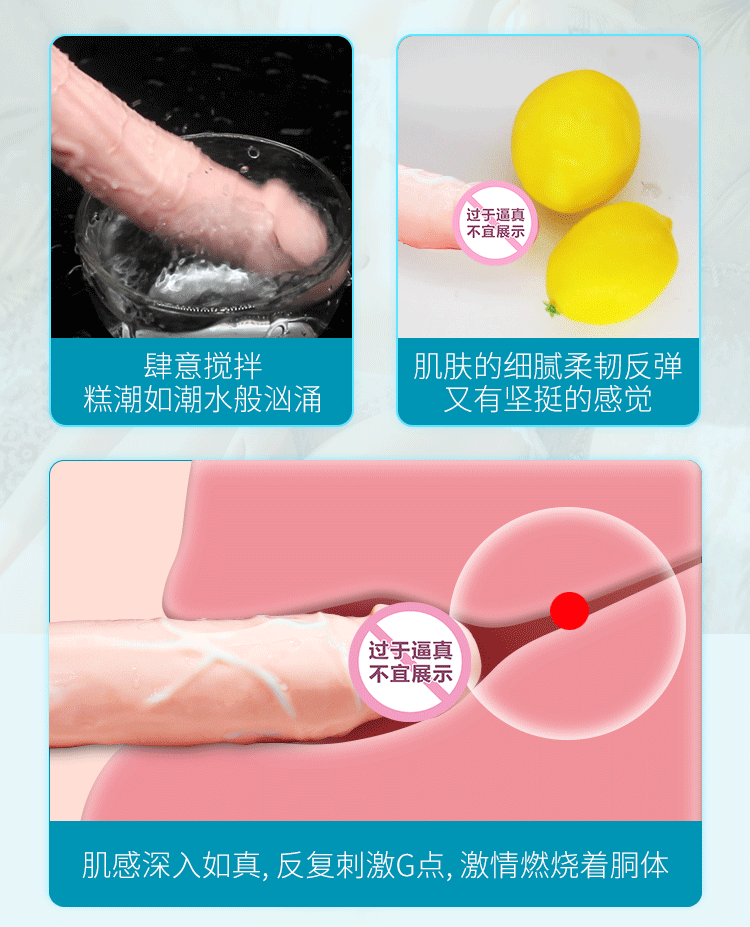 肆意搅拌
糕潮如潮水般汹涌

过于逼真
不宜展示

肌肤的细腻柔韧反弹
又有坚挺的感觉

过于逼真
不宜展示

肌感深入如真, 反复刺激G点, 激情燃烧着胴体