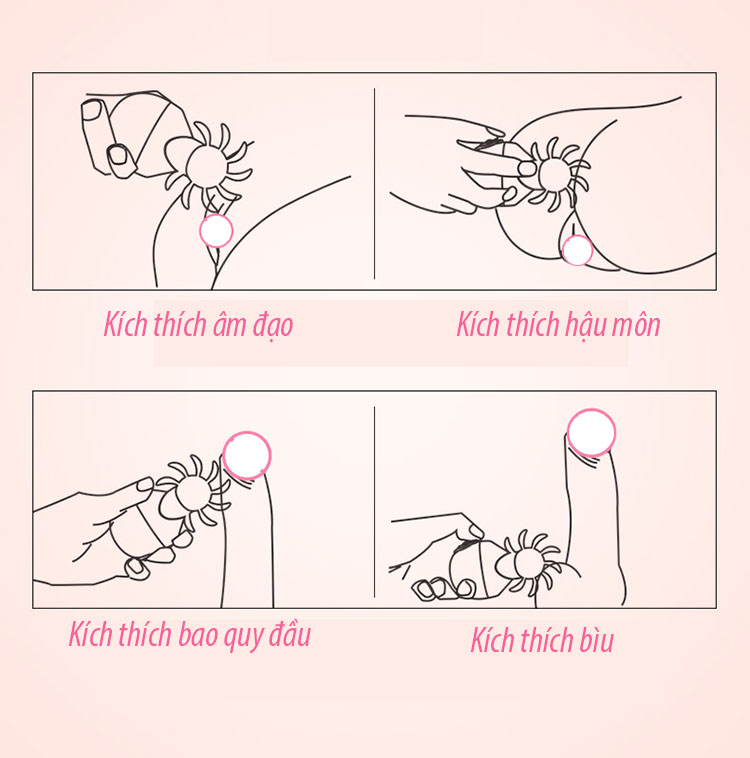 Kích thích âm đạo

Kích thích hậu môn

Kích thích bao quy đầu

Kích thích bìu