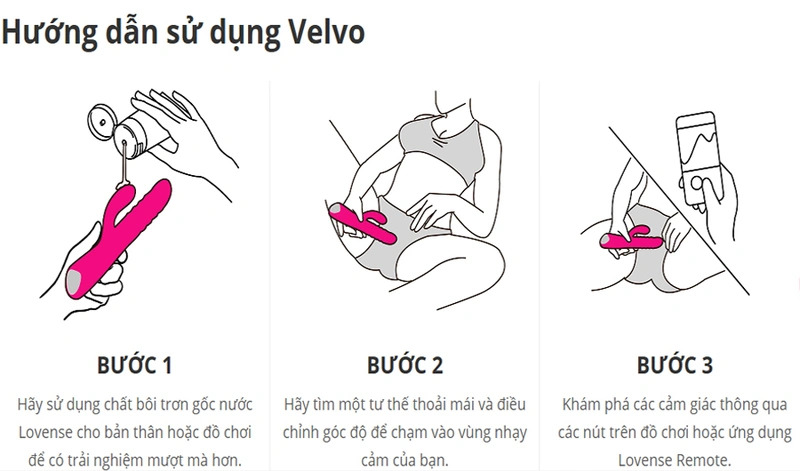 Hướng dẫn sử dụng Velvo

BƯỚC 1

Hãy sử dụng chất bôi trơn gốc nước Lovense cho bản thân hoặc đồ chơi để có trải nghiệm mượt mà hơn.

BƯỚC 2

Hãy tìm một tư thế thoải mái và điều chỉnh góc độ để chạm vào vùng nhạy cảm của bạn.

BƯỚC 3

Khám phá các cảm giác thông qua các nút trên đồ chơi hoặc ứng dụng Lovense Remote.