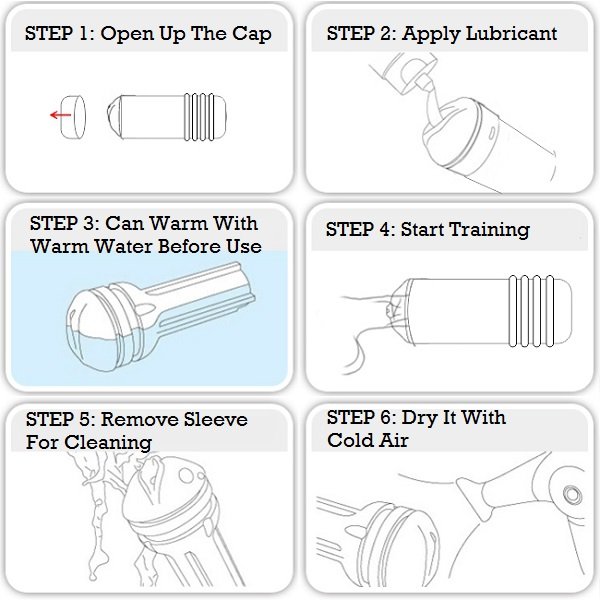 STEP 1: Open Up The Cap

STEP 2: Apply Lubricant

STEP 3: Can Warm With Warm Water Before Use

STEP 4: Start Training

STEP 5: Remove Sleeve For Cleaning

STEP 6: Dry It With Cold Air