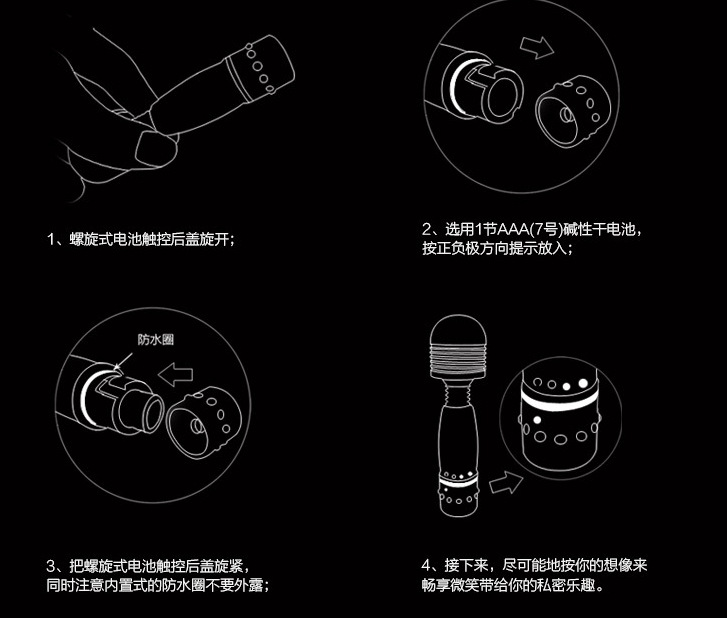 1、螺旋式电池触控后盖旋开；

2、选用1节AAA(7号)碱性干电池，按正负极方向提示放入；

防水圈

3、把螺旋式电池触控后盖旋紧，同时注意内置式的防水圈不要外露；

4、接下来，尽可能地按你的想像来畅享微笑带给你的私密乐趣。